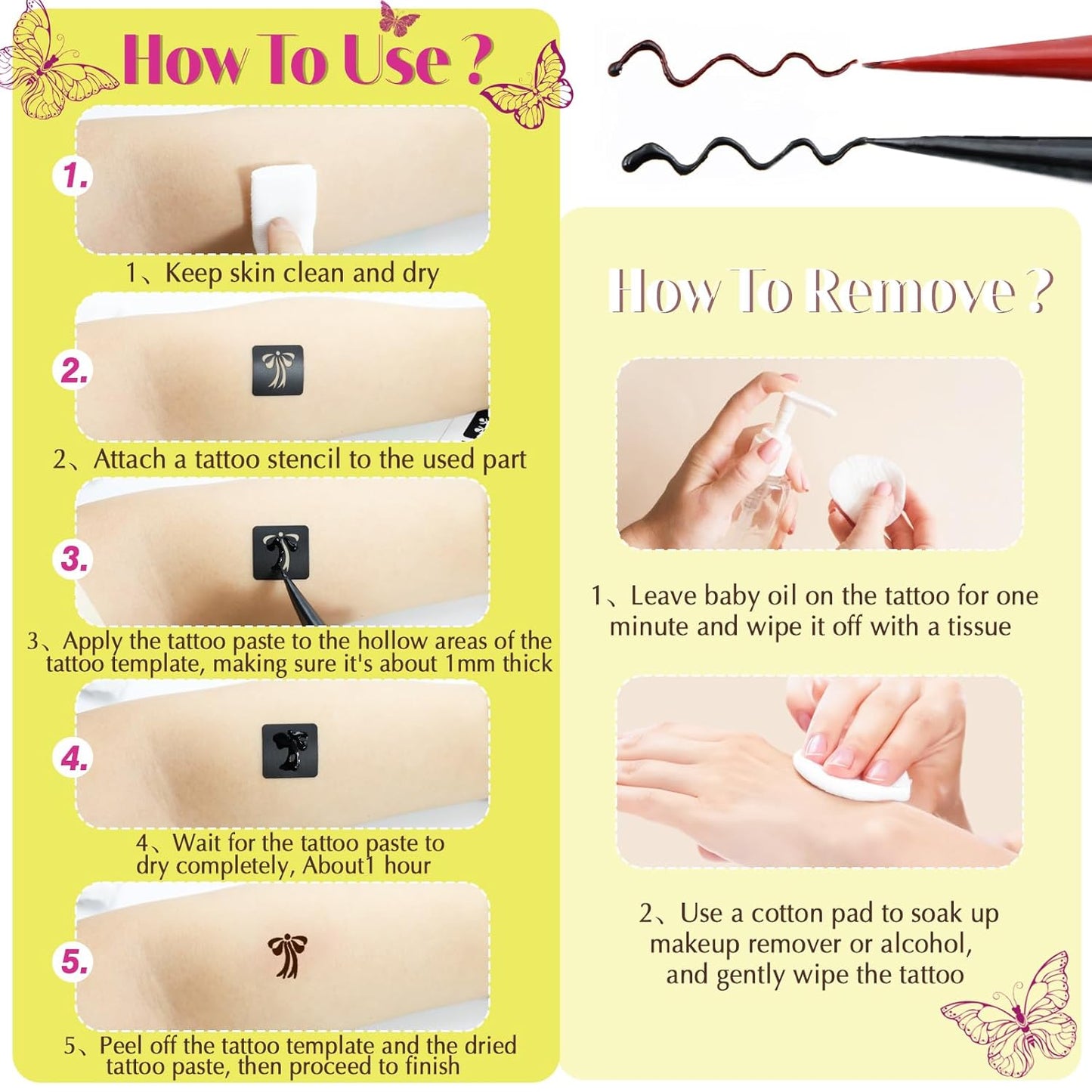 How To Use ?

1.

1、Keep skin clean and dry

2.

2、Attach a tattoo stencil to the used part

3.

3、Apply the tattoo paste to the hollow areas of the tattoo template, making sure it's about 1mm thick

4.

4、Wait for the tattoo paste to dry completely, About1 hour

5.

5、Peel off the tattoo template and the dried tattoo paste, then proceed to finish

How To Remove ?

1、Leave baby oil on the tattoo for one minute and wipe it off with a tissue

2、Use a cotton pad to soak up makeup remover or alcohol, and gently wipe the tattoo